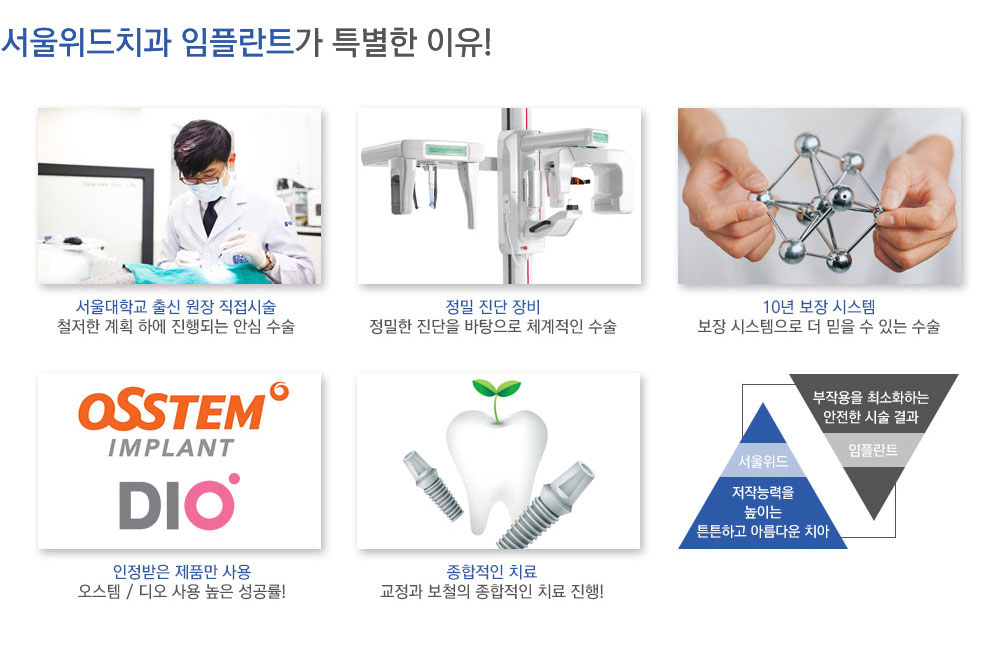 서울위드치과 임플란트가 특별한 이유!

서울대학교 출신 원장 직접시술
철저한 계획 하에 진행되는 안심 수술

정밀 진단 장비
정밀한 진단을 바탕으로 체계적인 수술

10년 보장 시스템
보장 시스템으로 더 믿을 수 있는 수술

OSSTEM
IMPLANT
DIO

인정받은 제품만 사용
오스템 / 디오 사용 높은 성공률!

종합적인 치료
교정과 보철의 종합적인 치료 진행!

부작용을 최소화하는 안전한 시술 결과
임플란트
서울위드
저작능력을 높이는 튼튼하고 아름다운 치아